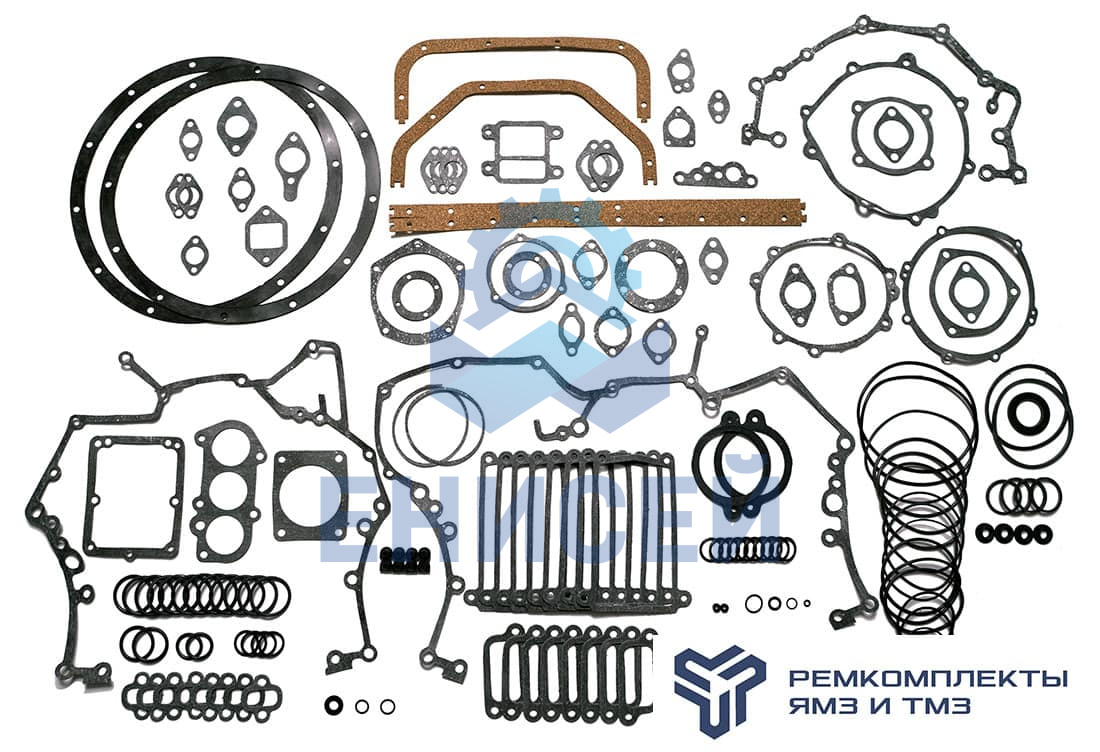 ЕНИСЕЙ

РЕМКОМПЛЕКТЫ
ЯМЗ И ТМЗ